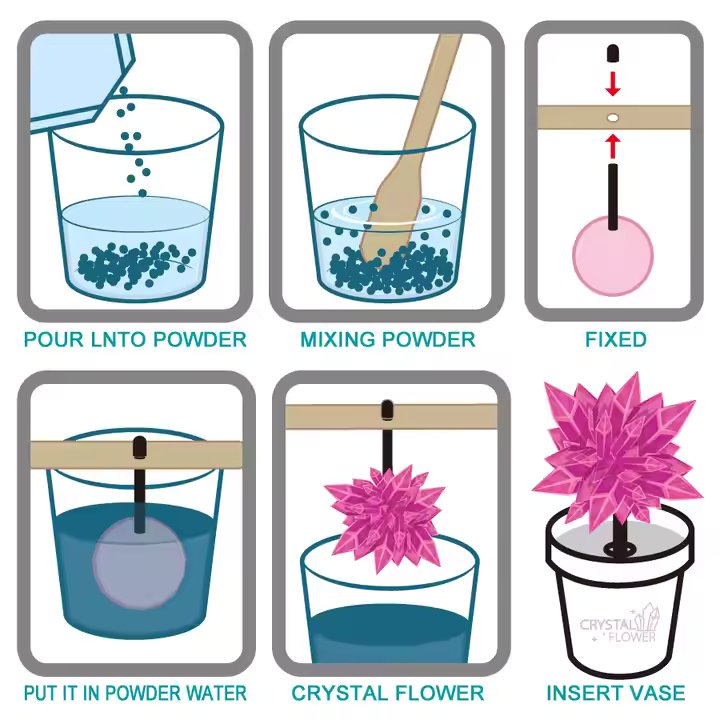 POUR LNTO POWDER

MIXING POWDER

FIXED

PUT IT IN POWDER WATER

CRYSTAL FLOWER

CRYSTAL FLOWER

INSERT VASE