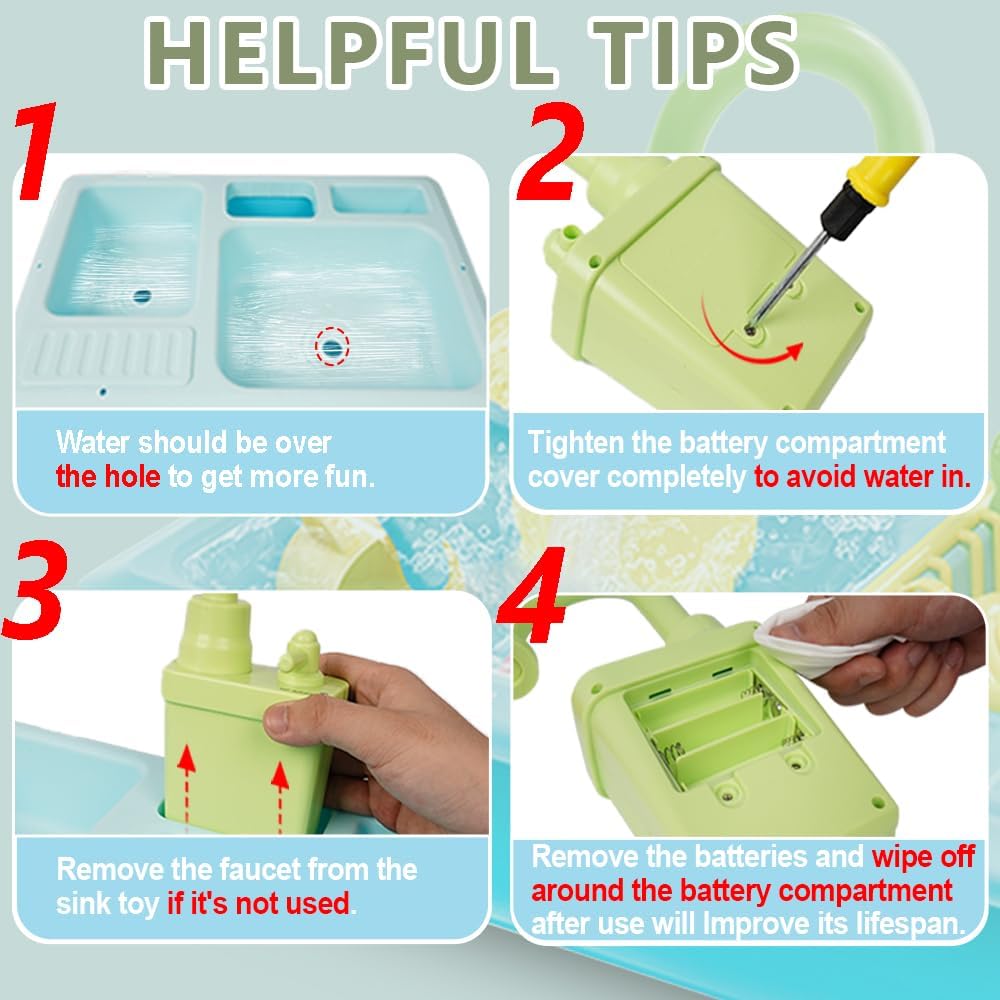 HELPFUL TIPS

1

Water should be over the hole to get more fun.

2

Tighten the battery compartment cover completely to avoid water in.

3

Remove the faucet from the sink toy if it's not used.

4

Remove the batteries and wipe off around the battery compartment after use will Improve its lifespan.